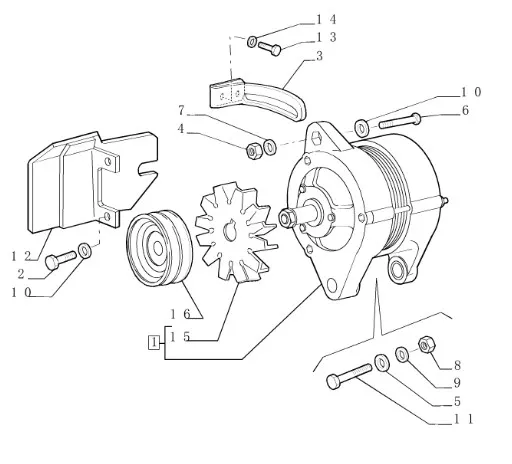 14
13
3
10
6
7
4
12
2
10
16
1
15
8
9
5
11